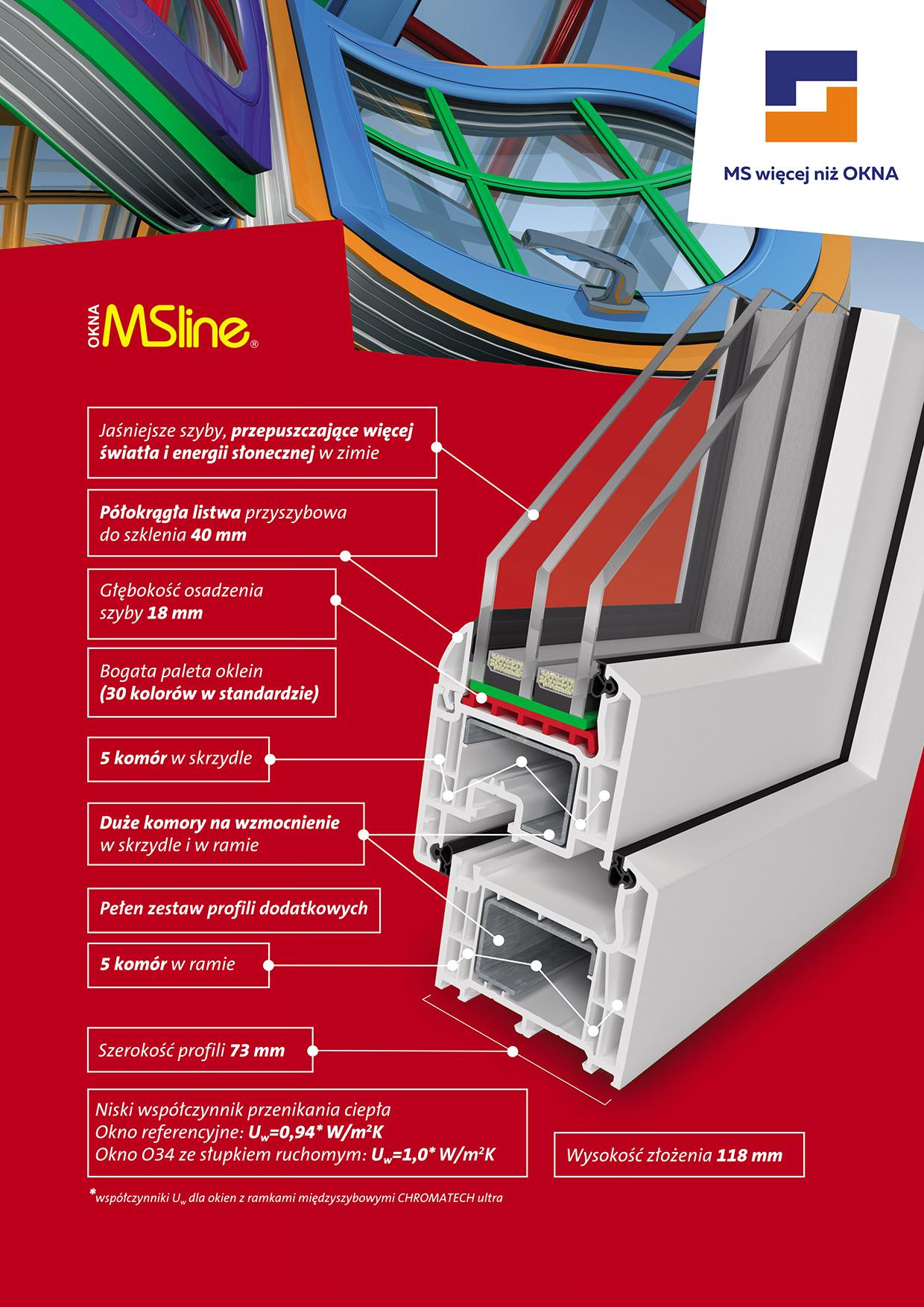 MS więcej niż OKNA

OKNA MSline®

Jaśniejsze szyby, przepuszczające więcej światła i energii słonecznej w zimie

Półokrągła listwa przyszybowa do szklenia 40 mm

Głębokość osadzenia szyby 18 mm

Bogata paleta oklein (30 kolorów w standardzie)

5 komór w skrzydle

Duże komory na wzmocnienie w skrzydle i w ramie

Pełen zestaw profili dodatkowych

5 komór w ramie

Szerokość profili 73 mm

Niski współczynnik przenikania ciepła
Okno referencyjne: $U_w$=0,94* W/m$^2$K
Okno O34 ze słupkiem ruchomym: $U_w$=1,0* W/m$^2$K

Wysokość złożenia 118 mm

*współczynniki $U_w$ dla okien z ramkami międzyszybowymi CHROMATECH ultra